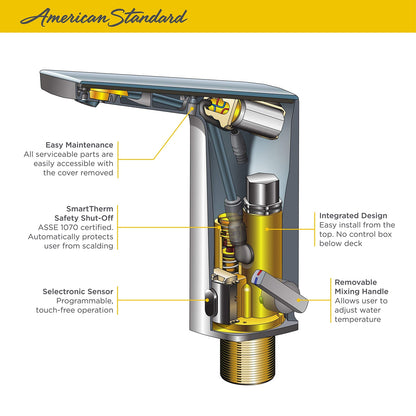 American Standard

Easy Maintenance
All serviceable parts are easily accessible with the cover removed

SmartTherm Safety Shut-Off
ASSE 1070 certified. Automatically protects user from scalding

Selectronic Sensor
Programmable, touch-free operation

Integrated Design
Easy install from the top. No control box below deck

Removable Mixing Handle
Allows user to adjust water temperature