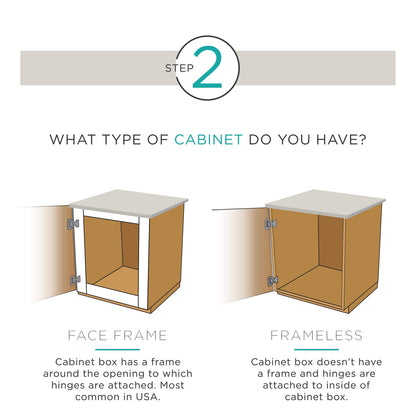 STEP 2

WHAT TYPE OF CABINET DO YOU HAVE?

FACE FRAME

Cabinet box has a frame around the opening to which hinges are attached. Most common in USA.

FRAMELESS

Cabinet box doesn't have a frame and hinges are attached to inside of cabinet box.