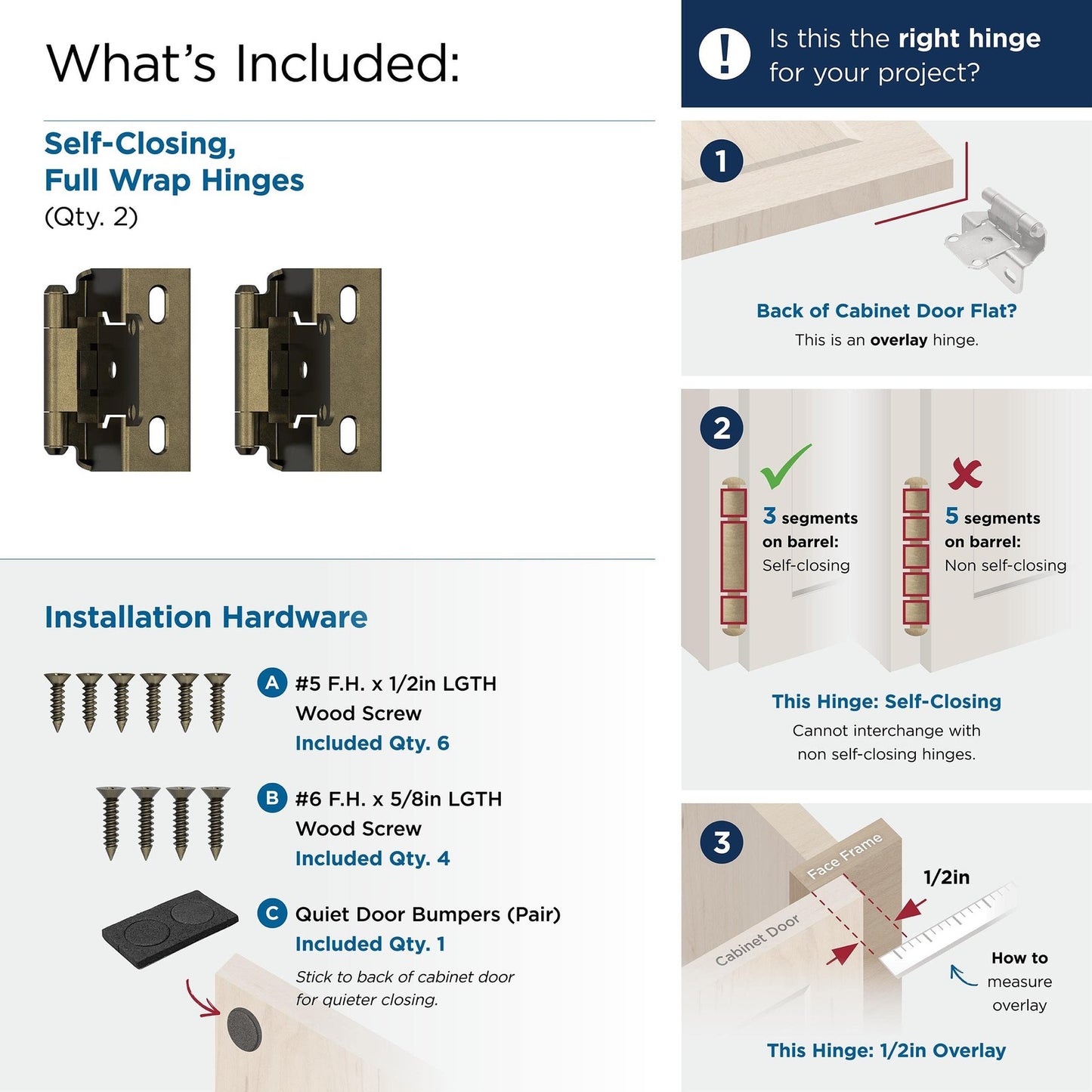 What's Included:

Self-Closing, Full Wrap Hinges
(Qty. 2)

Installation Hardware

A #5 F.H. x 1/2in LGTH Wood Screw
Included Qty. 6

B #6 F.H. x 5/8in LGTH Wood Screw
Included Qty. 4

C Quiet Door Bumpers (Pair)
Included Qty. 1
Stick to back of cabinet door for quieter closing.

! Is this the right hinge for your project?

1
Back of Cabinet Door Flat?
This is an overlay hinge.

2
3 segments on barrel: Self-closing
5 segments on barrel: Non self-closing
This Hinge: Self-Closing
Cannot interchange with non self-closing hinges.

3
Face Frame
Cabinet Door
1/2in
How to measure overlay
This Hinge: 1/2in Overlay