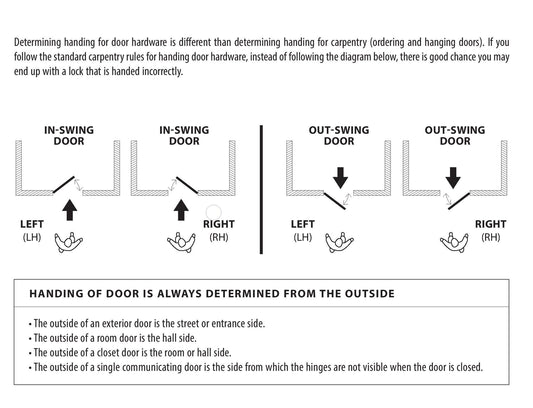 Determining handing for door hardware is different than determining handing for carpentry (ordering and hanging doors). If you follow the standard carpentry rules for handing door hardware, instead of following the diagram below, there is good chance you may end up with a lock that is handed incorrectly.

IN-SWING DOOR

LEFT (LH)

IN-SWING DOOR

RIGHT (RH)

OUT-SWING DOOR

LEFT (LH)

OUT-SWING DOOR

RIGHT (RH)

HANDING OF DOOR IS ALWAYS DETERMINED FROM THE OUTSIDE

• The outside of an exterior door is the street or entrance side.
• The outside of a room door is the hall side.
• The outside of a closet door is the room or hall side.
• The outside of a single communicating door is the side from which the hinges are not visible when the door is closed.